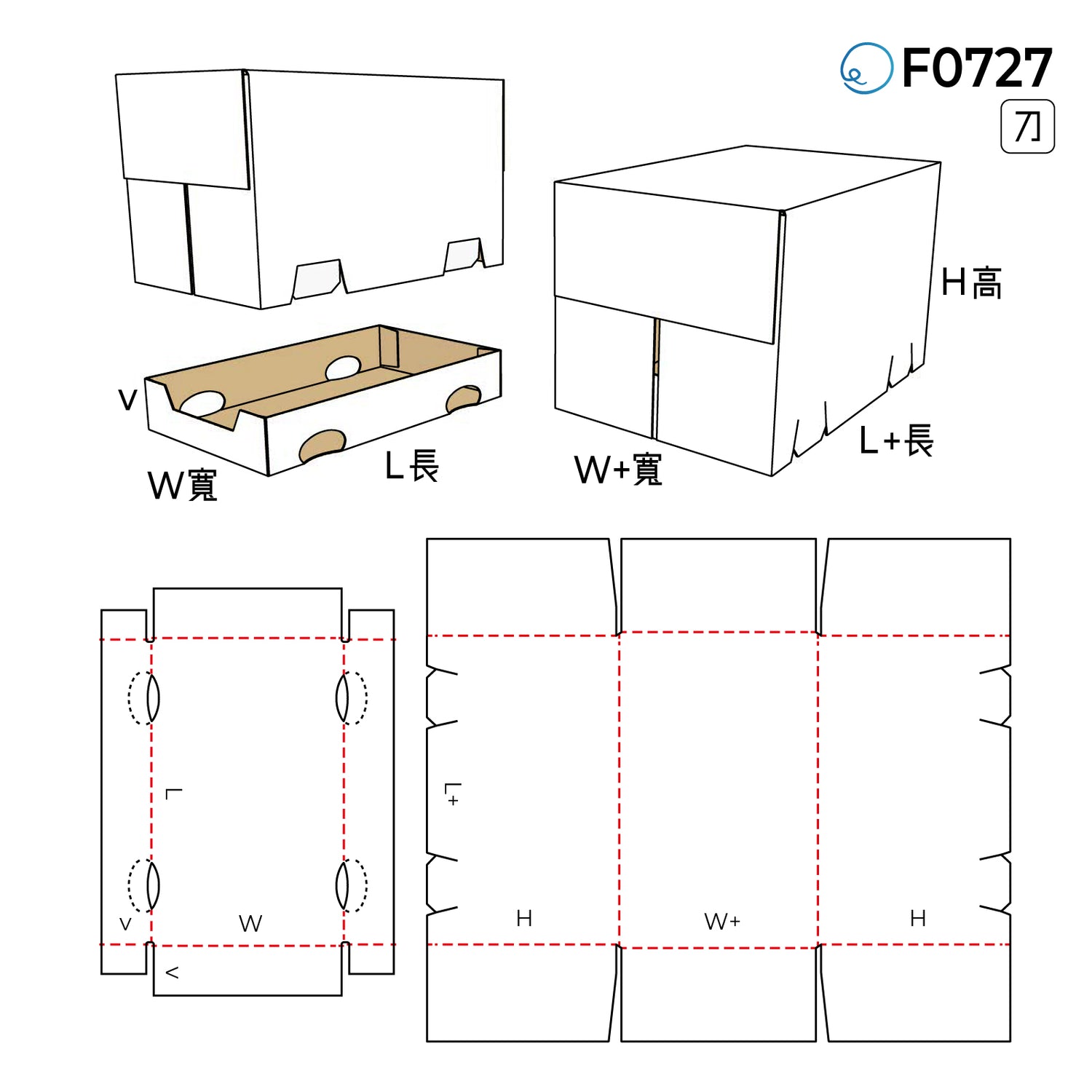 F0727
刀

H高
v
W寬
L長
W+寬
L+長

L
v
W
v

L+
H
W+
H