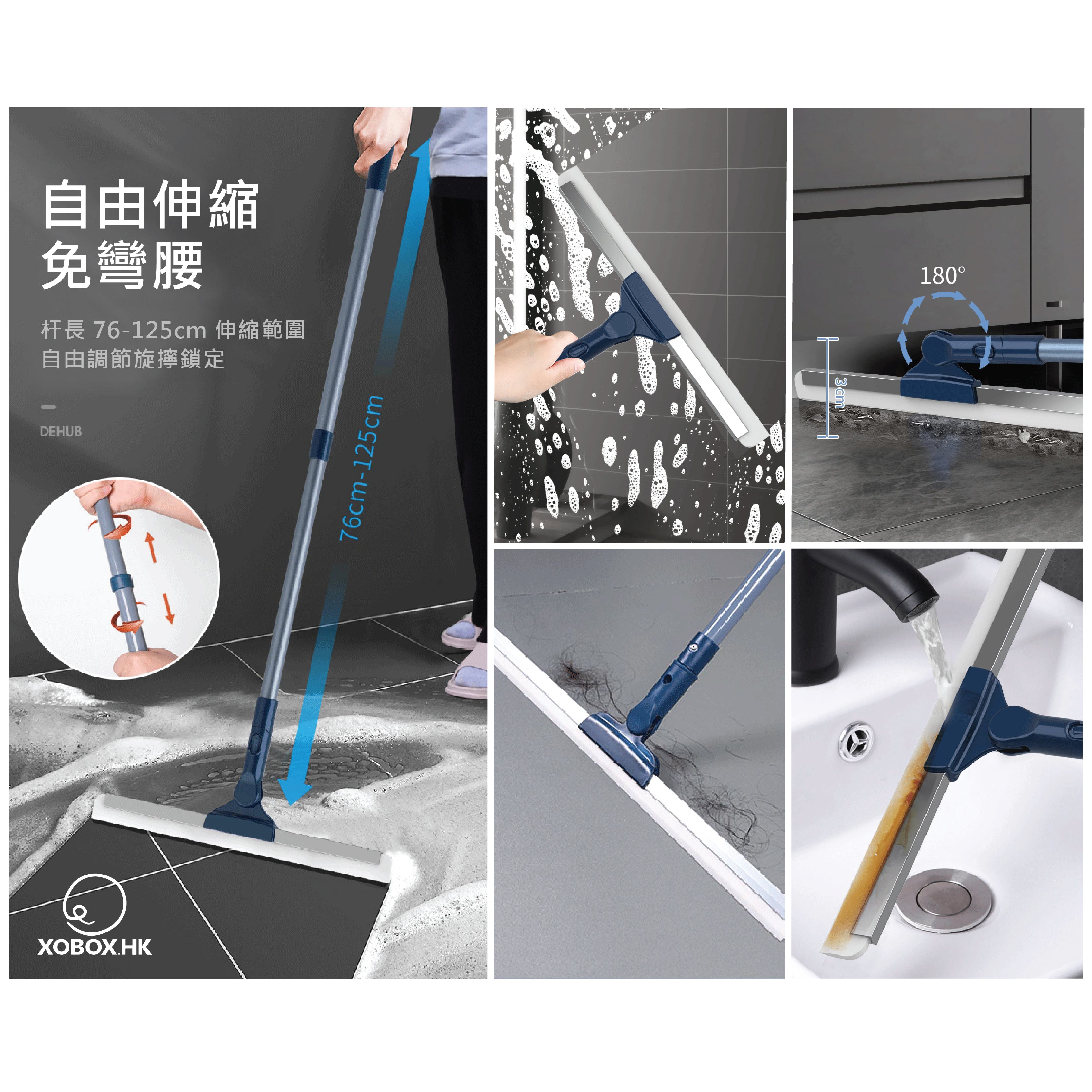 自由伸縮
免彎腰

杆長 76-125cm 伸縮範圍
自由調節旋擰鎖定

DEHUB

76cm-125cm

XOBOX.HK

180°

3cm