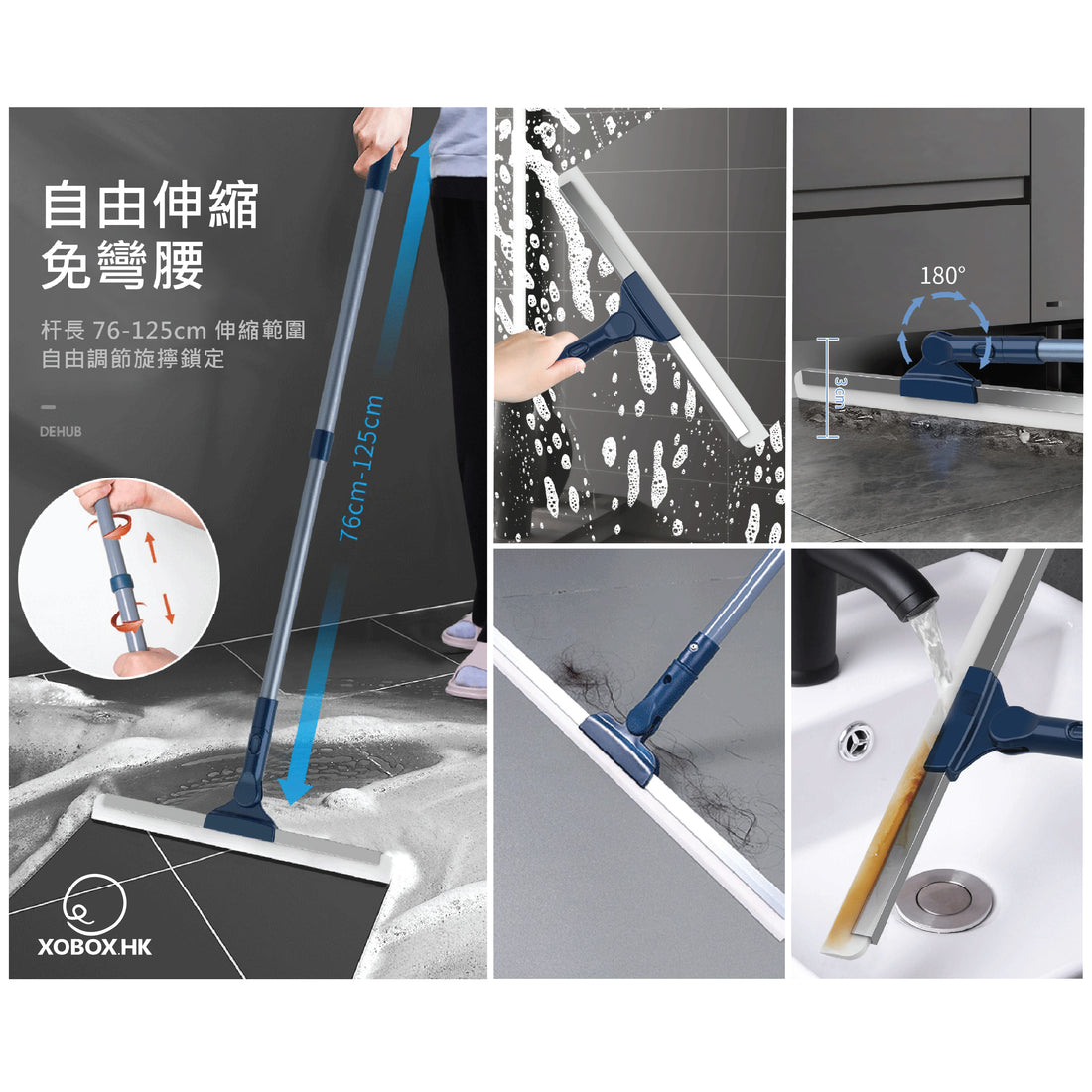 自由伸縮
免彎腰

杆長 76-125cm 伸縮範圍
自由調節旋擰鎖定

DEHUB

76cm-125cm

XOBOX.HK

180°

3cm